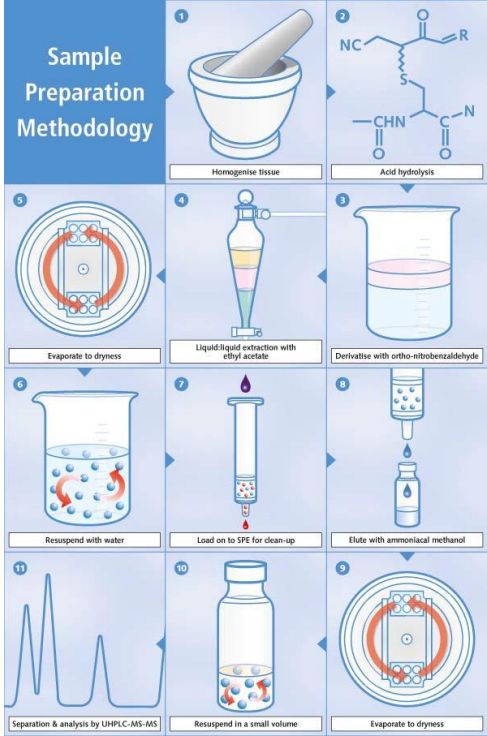 Sample Preparation Methodology

1
Homogenise tissue

2
NC
O
R
S
CHN
C
N
O
O
Acid hydrolysis

5
Evaporate to dryness

4
Liquid:liquid extraction with ethyl acetate

3
Derivatise with ortho-nitrobenzaldehyde

6
Resuspend with water

7
Load on to SPE for clean-up

8
Elute with ammoniacal methanol

11
Separation & analysis by UHPLC-MS-MS

10
Resuspend in a small volume

9
Evaporate to dryness