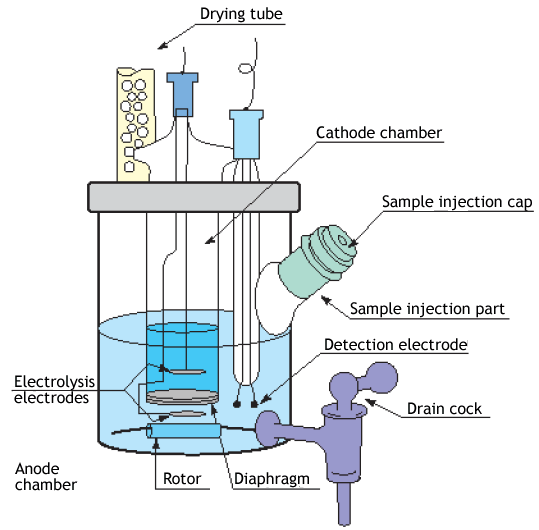 Drying tube

Cathode chamber

Sample injection cap

Sample injection part

Detection electrode

Electrolysis electrodes

Drain cock

Anode chamber

Rotor

Diaphragm